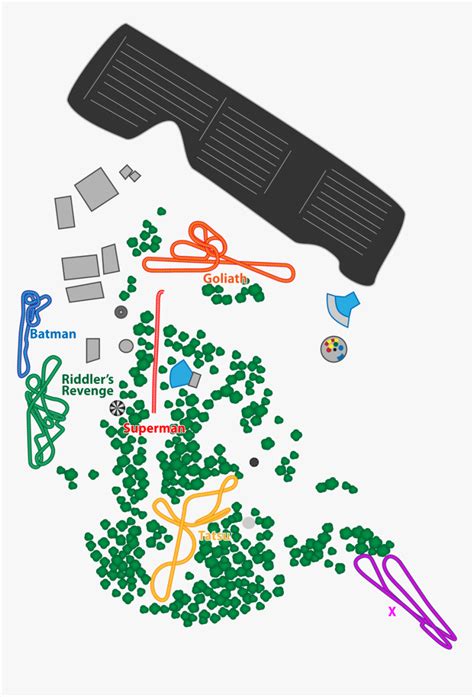 Goliath

Batman

Riddler's Revenge

Superman

Tatsu

X