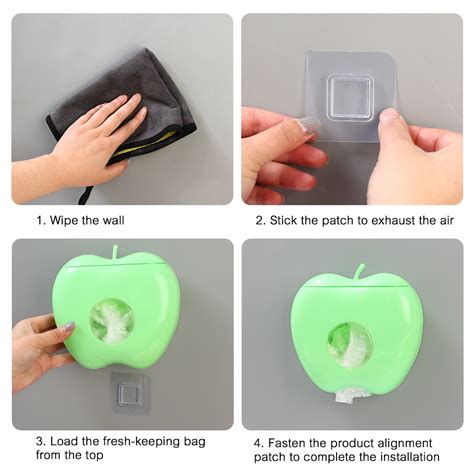 1. Wipe the wall

2. Stick the patch to exhaust the air

3. Load the fresh-keeping bag from the top

4. Fasten the product alignment patch to complete the installation