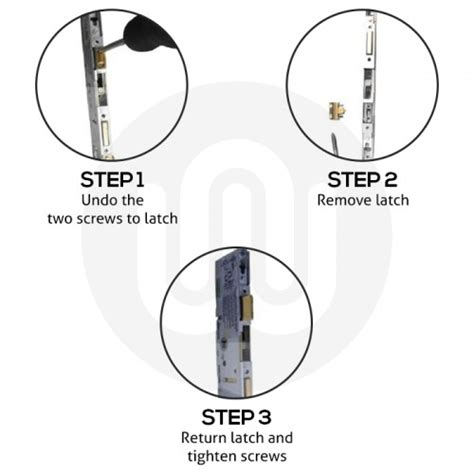 STEP 1
Undo the two screws to latch

STEP 2
Remove latch

STEP 3
Return latch and tighten screws