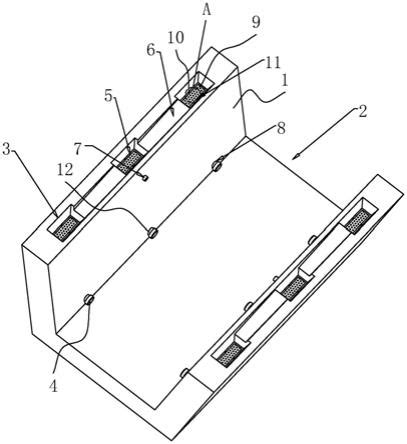 A
9
10
6
11
1
5
2
8
3
7
12
4