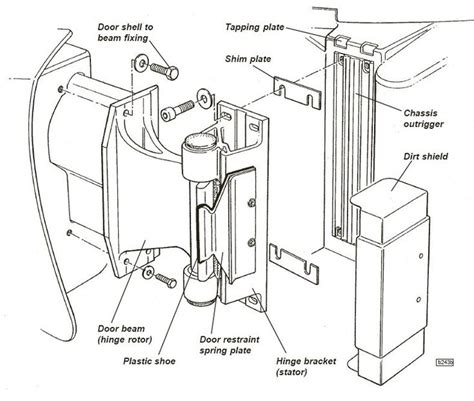 Door shell to beam fixing

Tapping plate

Shim plate

Chassis outrigger

Dirt shield

Door beam (hinge rotor)

Plastic shoe

Door restraint spring plate

Hinge bracket (stator)

b243b