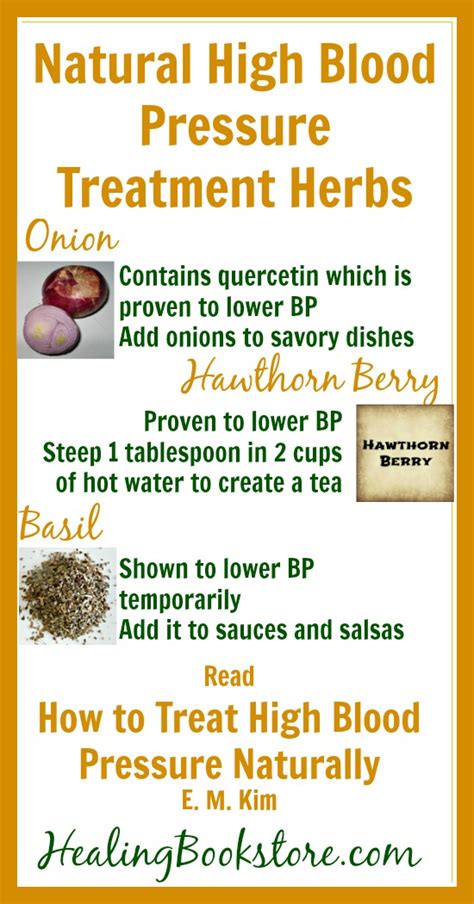 Natural High Blood Pressure Treatment Herbs

Onion

Contains quercetin which is proven to lower BP
Add onions to savory dishes

Hawthorn Berry

Proven to lower BP
Steep 1 tablespoon in 2 cups of hot water to create a tea

HAWTHORN BERRY

Basil

Shown to lower BP temporarily
Add it to sauces and salsas

Read

How to Treat High Blood Pressure Naturally

E. M. Kim

HealingBookstore.com