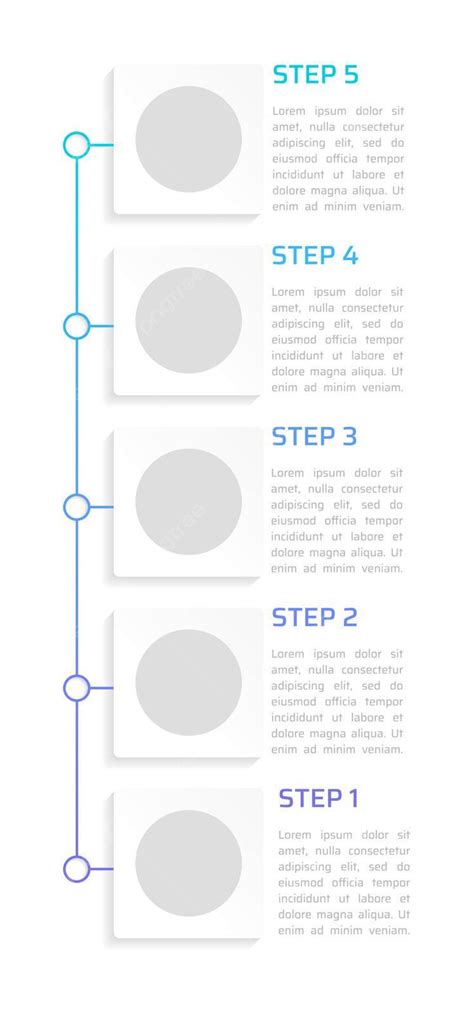 STEP 5

Lorem ipsum dolor sit amet, nulla consectetur adipiscing elit, sed do eiusmod officia tempor incididunt ut labore et dolore magna aliqua. Ut enim ad minim veniam.

STEP 4

Lorem ipsum dolor sit amet, nulla consectetur adipiscing elit, sed do eiusmod officia tempor incididunt ut labore et dolore magna aliqua. Ut enim ad minim veniam.

STEP 3

Lorem ipsum dolor sit amet, nulla consectetur adipiscing elit, sed do eiusmod officia tempor incididunt ut labore et dolore magna aliqua. Ut enim ad minim veniam.

STEP 2

Lorem ipsum dolor sit amet, nulla consectetur adipiscing elit, sed do eiusmod officia tempor incididunt ut labore et dolore magna aliqua. Ut enim ad minim veniam.

STEP 1

Lorem ipsum dolor sit amet, nulla consectetur adipiscing elit, sed do eiusmod officia tempor incididunt ut labore et dolore magna aliqua. Ut enim ad minim veniam.