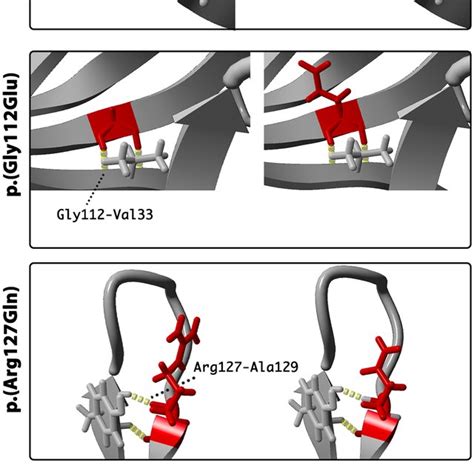 p.(Gly1112Glu)

Gly112-Val33

p.(Arg127Gln)

Arg127-Ala129