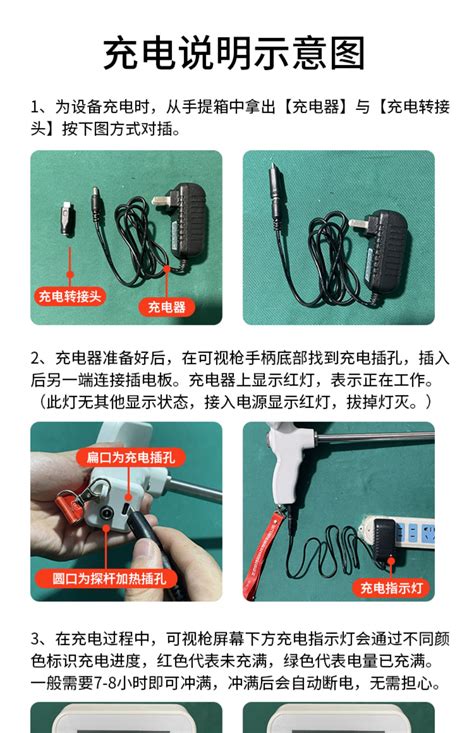 充电说明示意图

1、为设备充电时，从手提箱中拿出【充电器】与【充电转接头】按下图方式对插。

充电转接头

充电器

2、充电器准备好后，在可视枪手柄底部找到充电插孔，插入后另一端连接插电板。充电器上显示红灯，表示正在工作。（此灯无其他显示状态，接入电源显示红灯，拔掉灯灭。）

扁口为充电插孔

圆口为探杆加热插孔

充电指示灯

3、在充电过程中，可视枪屏幕下方充电指示灯会通过不同颜色标识充电进度，红色代表未充满，绿色代表电量已充满。一般需要7-8小时即可冲满，冲满后会自动断电，无需担心。