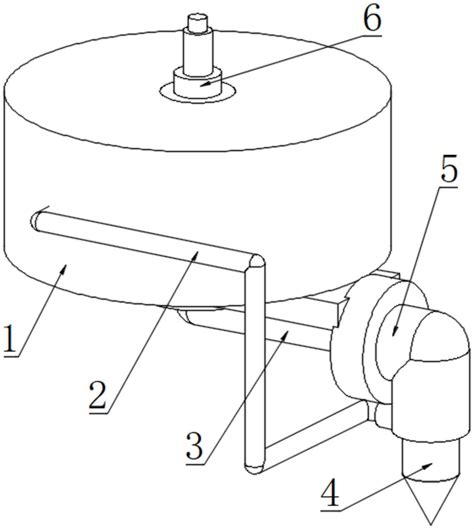 6
5
1
2
3
4