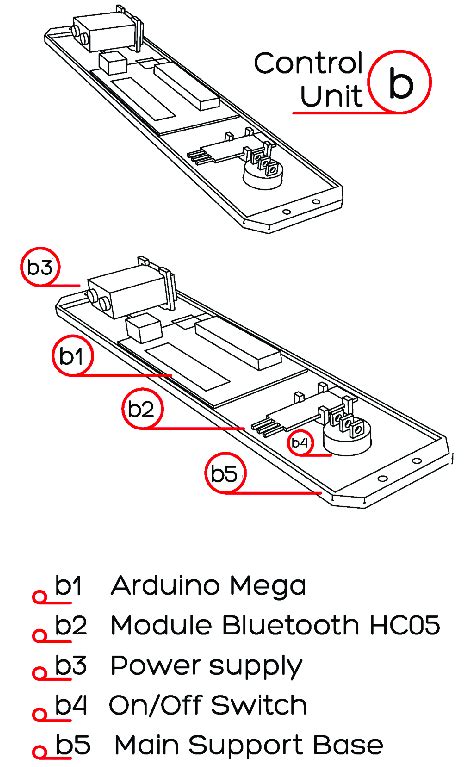 Control Unit b

b3

b1

b2

b4

b5

b1 Arduino Mega
b2 Module Bluetooth HC05
b3 Power supply
b4 On/Off Switch
b5 Main Support Base