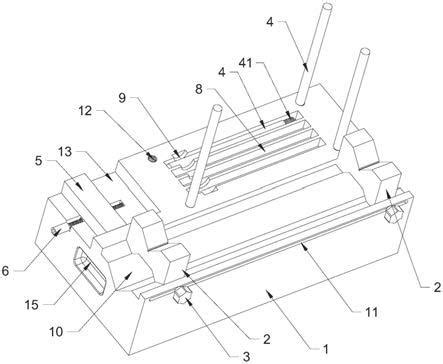 4
41
4
8
9
12
13
5
6
15
10
2
3
1
11
2