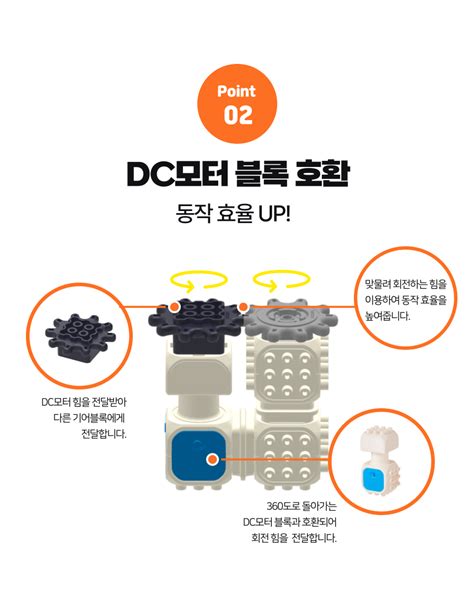 Point
02

DC모터 블록 호환

동작 효율 UP!

맞물려 회전하는 힘을 이용하여 동작 효율을 높여줍니다.

DC모터 힘을 전달받아 다른 기어블록에게 전달합니다.

360도로 돌아가는 DC모터 블록과 호환되어 회전 힘을 전달합니다.