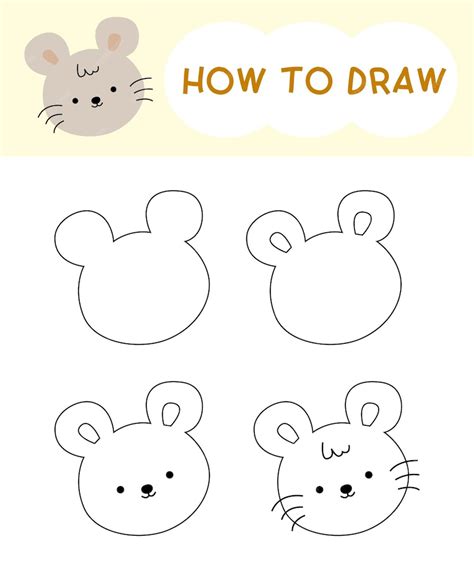 HOW TO DRAW