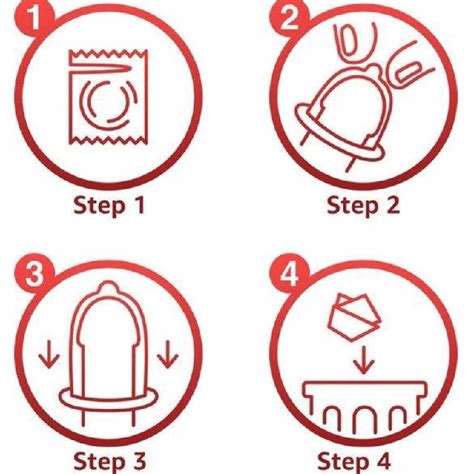 1

Step 1

2

Step 2

3

Step 3

4

Step 4