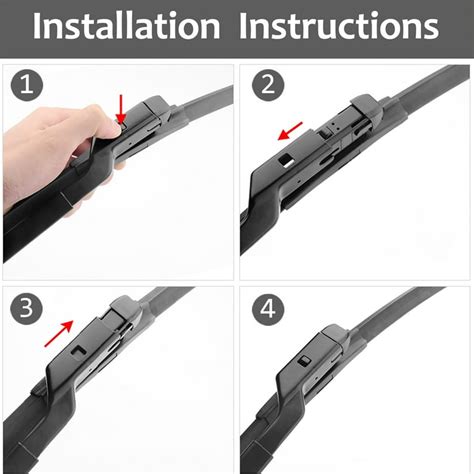 Installation Instructions

1

2

3

4