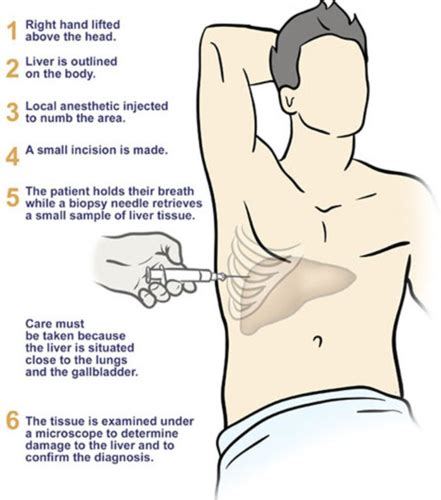 1 Right hand lifted above the head.

2 Liver is outlined on the body.

3 Local anesthetic injected to numb the area.

4 A small incision is made.

5 The patient holds their breath while a biopsy needle retrieves a small sample of liver tissue.

Care must be taken because the liver is situated close to the lungs and the gallbladder.

6 The tissue is examined under a microscope to determine damage to the liver and to confirm the diagnosis.