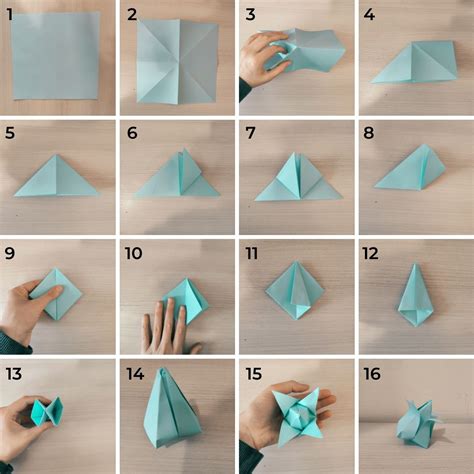 1
2
3
4
5
6
7
8
9
10
11
12
13
14
15
16