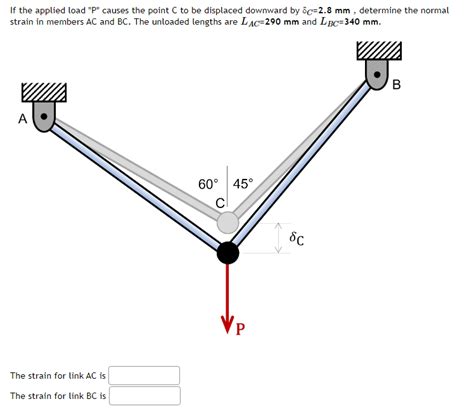 If the applied load "P" causes the point C to be displaced downward by $\delta_C$=2.8 mm , determine the normal strain in members AC and BC. The unloaded lengths are $L_{AC}$=290 mm and $L_{BC}$=340 mm.

B

A

60° 45°

C

$\delta_C$

P

The strain for link AC is

The strain for link BC is