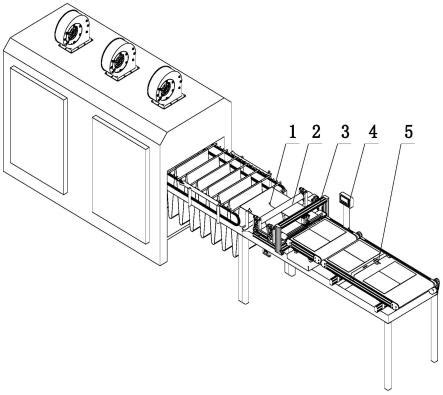 1 2 3 4 5