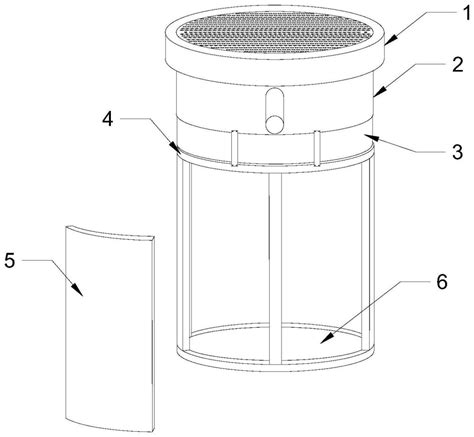 1
2
4
3
5
6