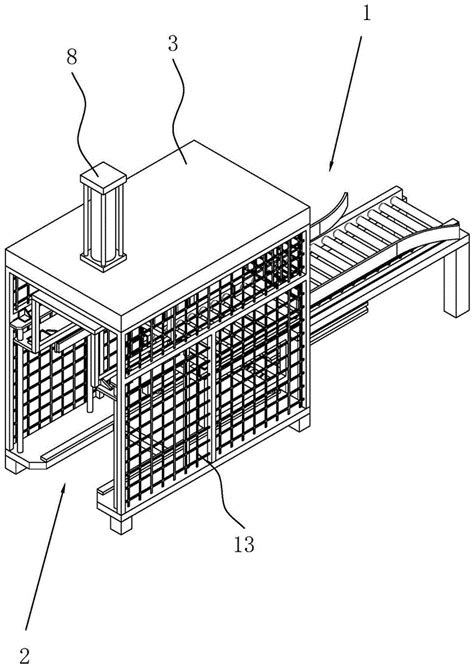 1
3
8
13
2