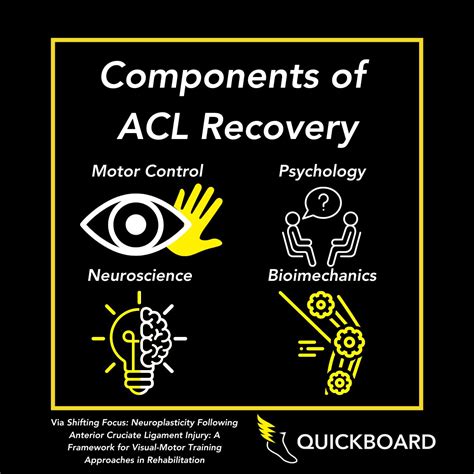 Components of ACL Recovery

Motor Control

Psychology

?

Neuroscience

Bioimechanics

Via Shifting Focus: Neuroplasticity Following Anterior Cruciate Ligament Injury: A Framework for Visual-Motor Training Approaches in Rehabilitation

QUICKBOARD