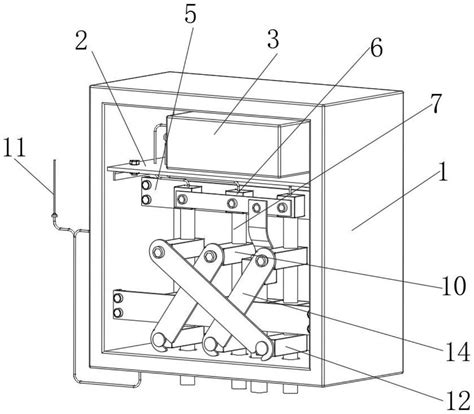 5
2
3
6
7
11
1
10
14
12