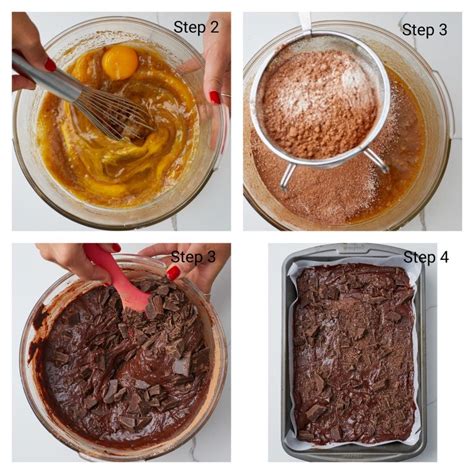 Step 2

Step 3

Step 3

Step 4