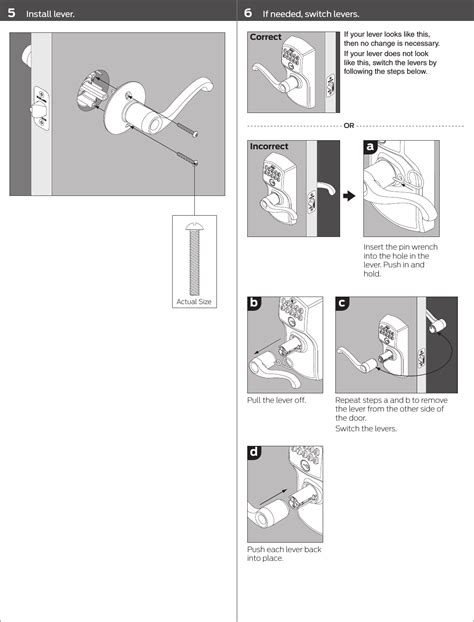 5 Install lever.

Actual Size

6 If needed, switch levers.

Correct

If your lever looks like this, then no change is necessary.

If your lever does not look like this, switch the levers by following the steps below.

OR

Incorrect

a

Insert the pin wrench into the hole in the lever. Push in and hold.

b

Pull the lever off.

c

Repeat steps a and b to remove the lever from the other side of the door.

Switch the levers.

d

Push each lever back into place.