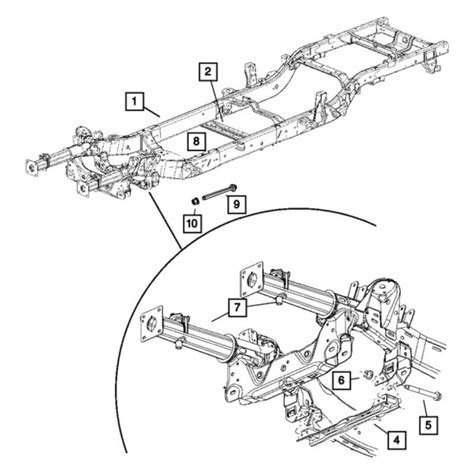 2
1
8
9
10
7
6
5
4