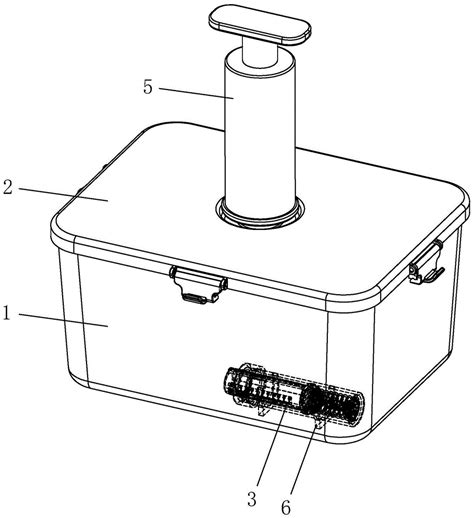 5
2
1
3
6