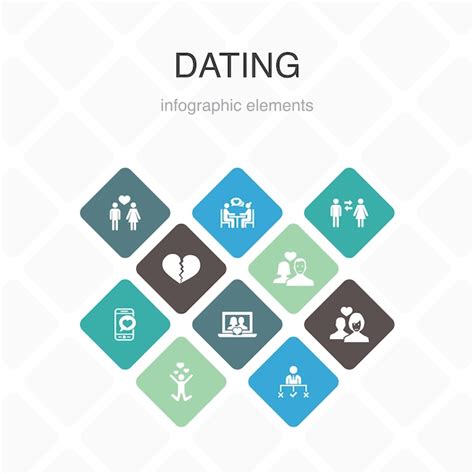 DATING

infographic elements