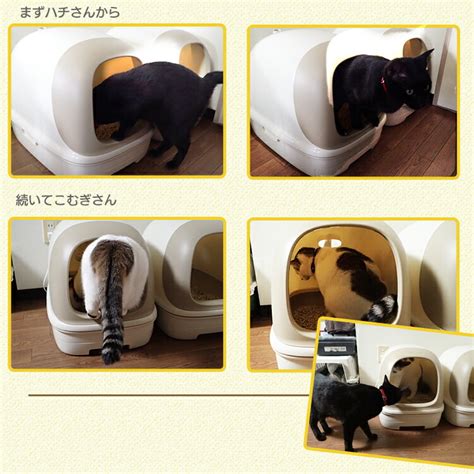 まずハチさんから

続いてこむぎさん