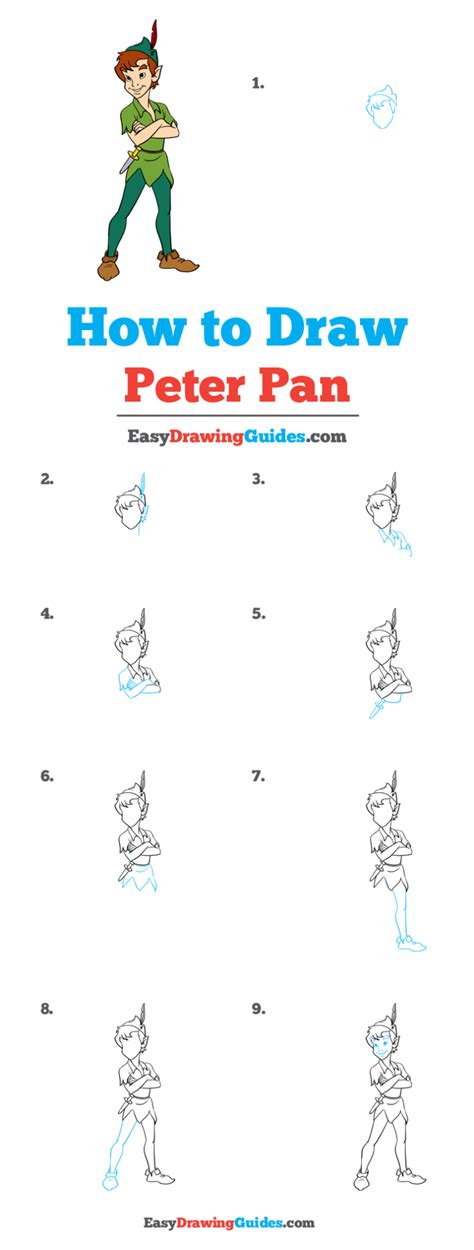 1.

How to Draw
Peter Pan

EasyDrawingGuides.com

2.

3.

4.

5.

6.

7.

8.

9.

EasyDrawingGuides.com