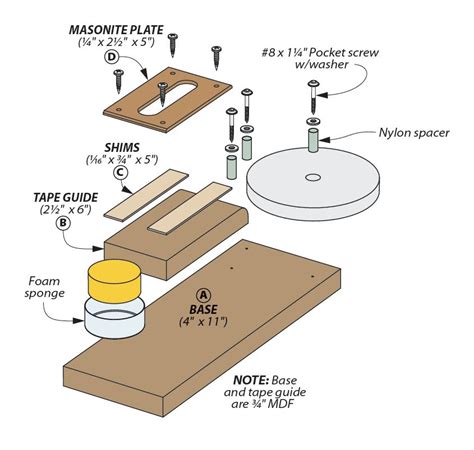 MASONITE PLATE
(¼" x 2½" x 5")
D

#8 x 1¼" Pocket screw w/washer

Nylon spacer

SHIMS
(1⁄16" x ¾" x 5")
C

TAPE GUIDE
(2½" x 6")
B

Foam sponge

A
BASE
(4" x 11")

NOTE: Base and tape guide are ¾" MDF