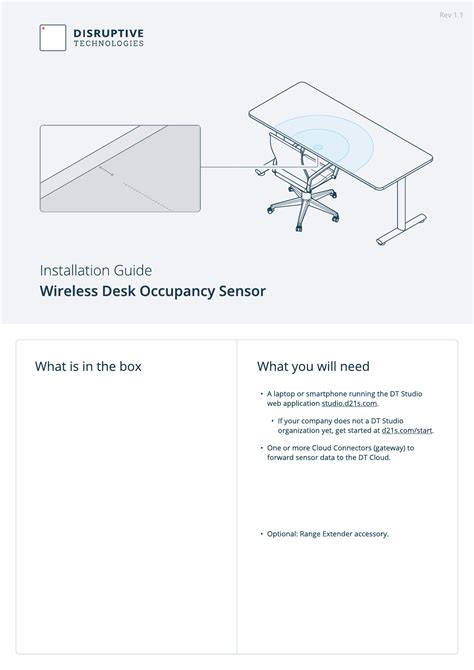 Rev 1.1

DISRUPTIVE
TECHNOLOGIES

Installation Guide
Wireless Desk Occupancy Sensor

What is in the box

What you will need

• A laptop or smartphone running the DT Studio web application studio.d21s.com.

• If your company does not a DT Studio organization yet, get started at d21s.com/start.

• One or more Cloud Connectors (gateway) to forward sensor data to the DT Cloud.

• Optional: Range Extender accessory.