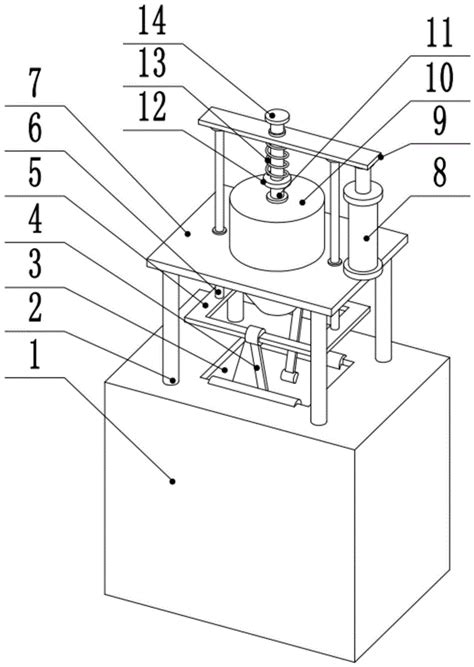 14
13
12
7
6
5
4
3
2
1
11
10
9
8