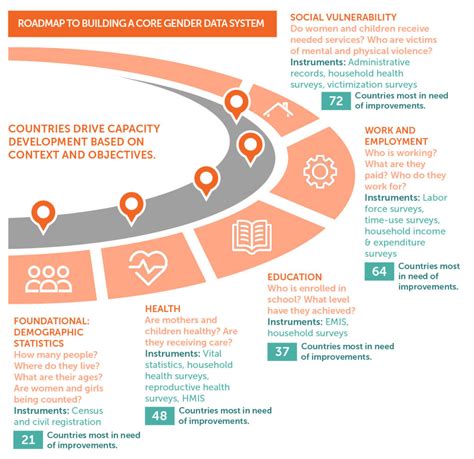 ROADMAP TO BUILDING A CORE GENDER DATA SYSTEM

COUNTRIES DRIVE CAPACITY DEVELOPMENT BASED ON CONTEXT AND OBJECTIVES.

SOCIAL VULNERABILITY
Do women and children receive needed services? Who are victims of mental and physical violence?
Instruments: Administrative records, household health surveys, victimization surveys
72 Countries most in need of improvements.

WORK AND EMPLOYMENT
Who is working? What are they paid? Who do they work for?
Instruments: Labor force surveys, time-use surveys, household income & expenditure surveys
64 Countries most in need of improvements.

EDUCATION
Who is enrolled in school? What level have they achieved?
Instruments: EMIS, household surveys
37 Countries most in need of improvements.

HEALTH
Are mothers and children healthy? Are they receiving care?
Instruments: Vital statistics, household health surveys, reproductive health surveys, HMIS
48 Countries most in need of improvements.

FOUNDATIONAL: DEMOGRAPHIC STATISTICS
How many people? Where do they live? What are their ages? Are women and girls being counted?
Instruments: Census and civil registration
21 Countries most in need of improvements.