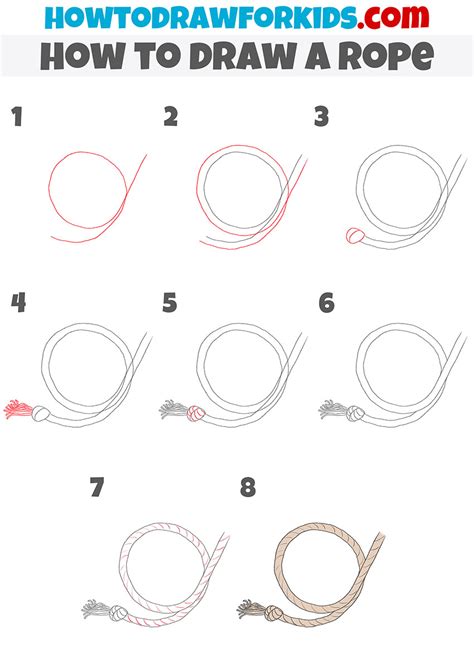 HOWTODRAWFORKIDS.com
HOW TO DRAW A ROPE

1

2

3

4

5

6

7

8