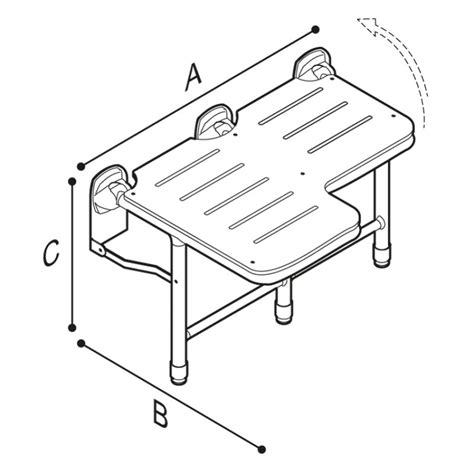 A
C
B