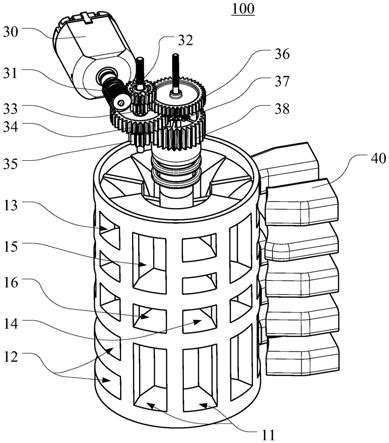 100

30

32

36

31

37

33

38

34

35

40

13

15

16

14

12

11