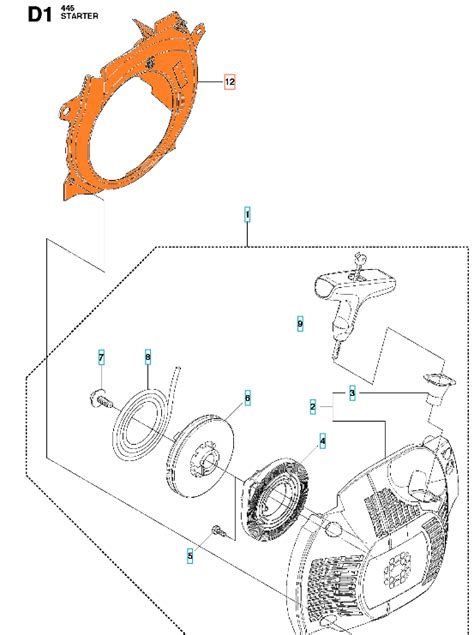 D1 445
STARTER

12

1

9

7

8

6

3

2

4

5