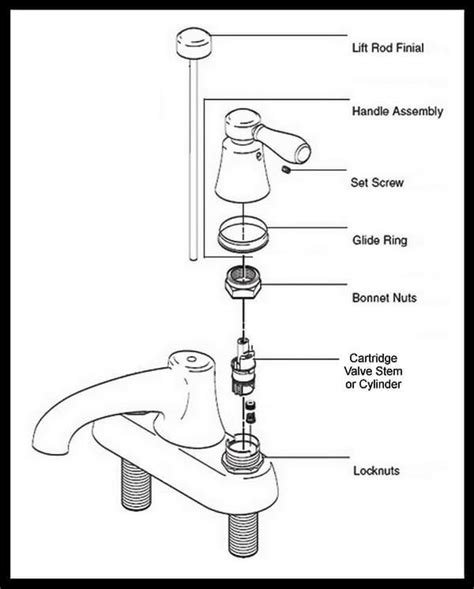 Lift Rod Finial

Handle Assembly

Set Screw

Glide Ring

Bonnet Nuts

Cartridge
Valve Stem
or Cylinder

Locknuts