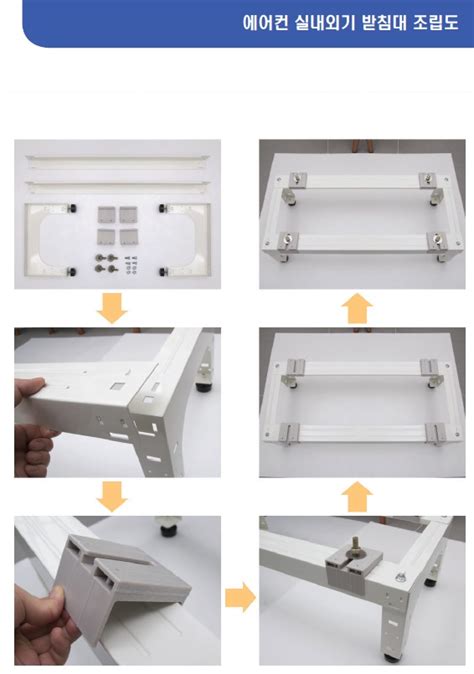 에어컨 실내외기 받침대 조립도