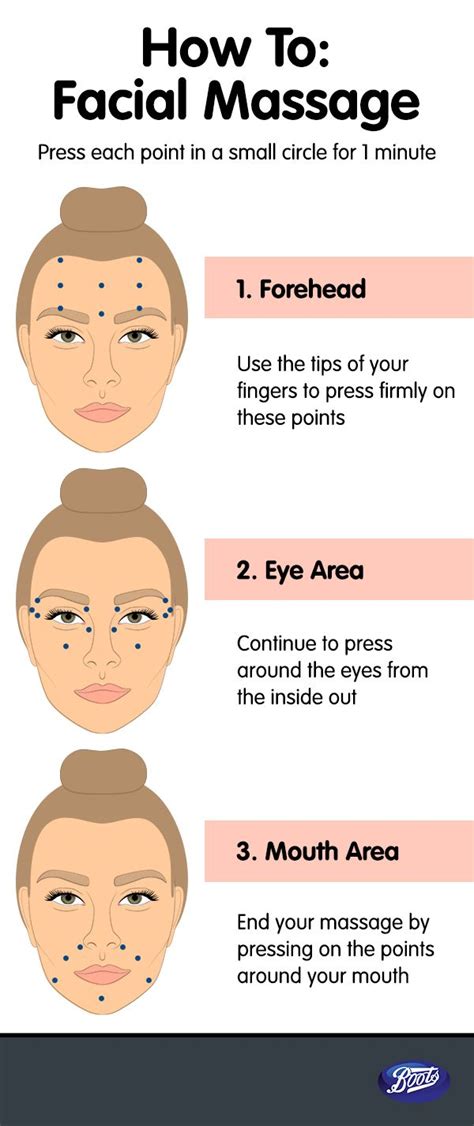 How To:
Facial Massage

Press each point in a small circle for 1 minute

1. Forehead

Use the tips of your fingers to press firmly on these points

2. Eye Area

Continue to press around the eyes from the inside out

3. Mouth Area

End your massage by pressing on the points around your mouth

Boots