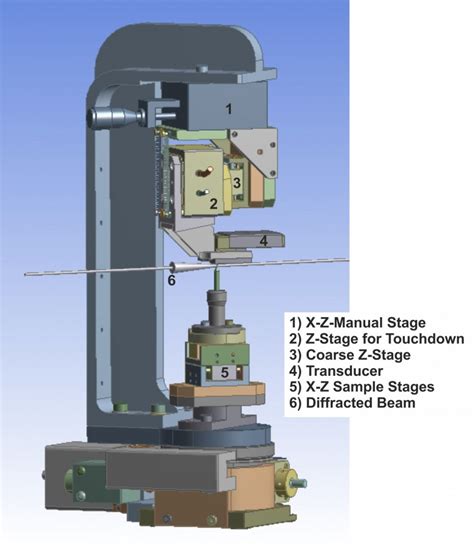 1
3
2
4
6
5
1) X-Z-Manual Stage
2) Z-Stage for Touchdown
3) Coarse Z-Stage
4) Transducer
5) X-Z Sample Stages
6) Diffracted Beam