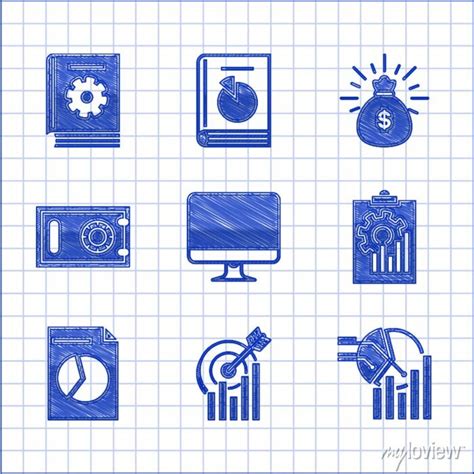 $
myloview