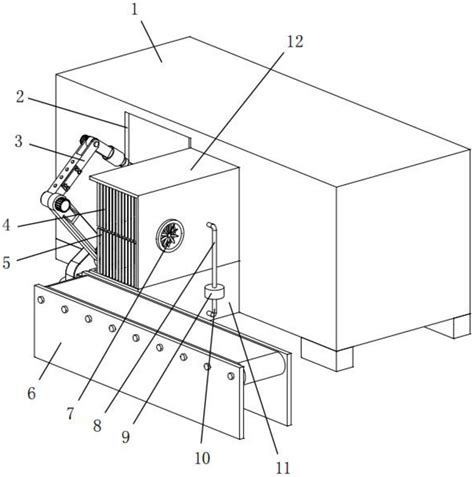 1
12
2
3
4
5
6
7
8
9
10
11