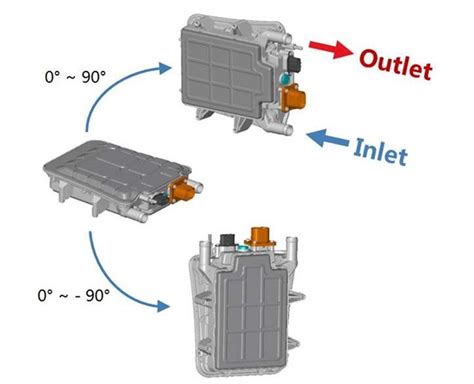 0° ~ 90°

Outlet

Inlet

0° ~ - 90°