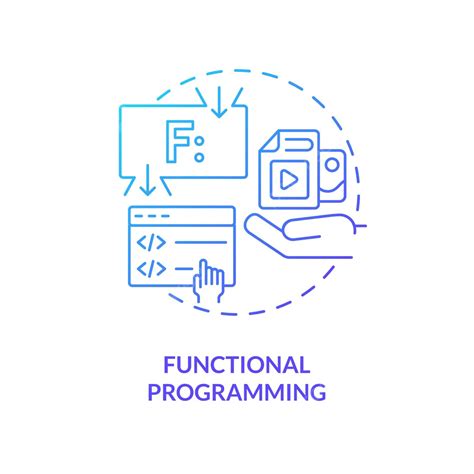 F:

</>

</>

FUNCTIONAL PROGRAMMING