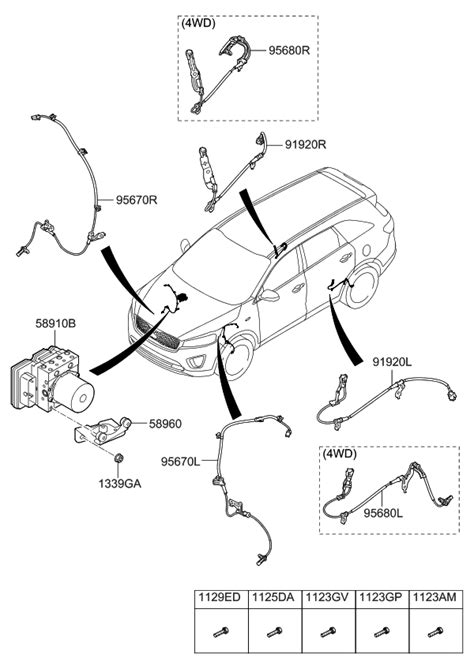 (4WD)
95680R

91920R

95670R

58910B

58960

1339GA

95670L

91920L

(4WD)
95680L

| 1129ED | 1125DA | 1123GV | 1123GP | 1123AM |
|---|---|---|---|---|
| | | | | |