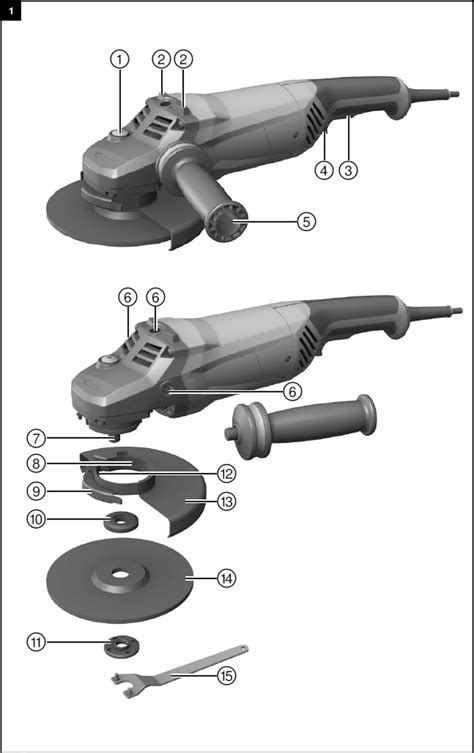 1

①
②
②
④
③
⑤

⑥
⑥
⑥
⑦
⑧
⑫
⑨
⑬
⑩
⑭
⑪
⑮