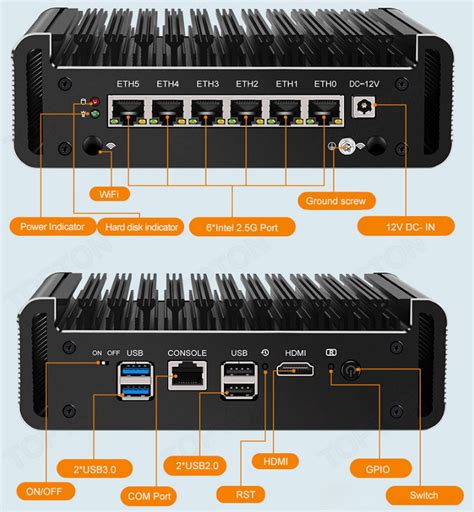 ETH5 ETH4 ETH3 ETH2 ETH1 ETH0 DC-12V

WiFi

Ground screw

Power Indicator

Hard disk indicator

6*Intel 2.5G Port

12V DC- IN

TOPTON

ON OFF USB

CONSOLE

USB

HDMI

2*USB3.0

2*USB2.0

HDMI

GPIO

ON/OFF

COM Port

RST

Switch